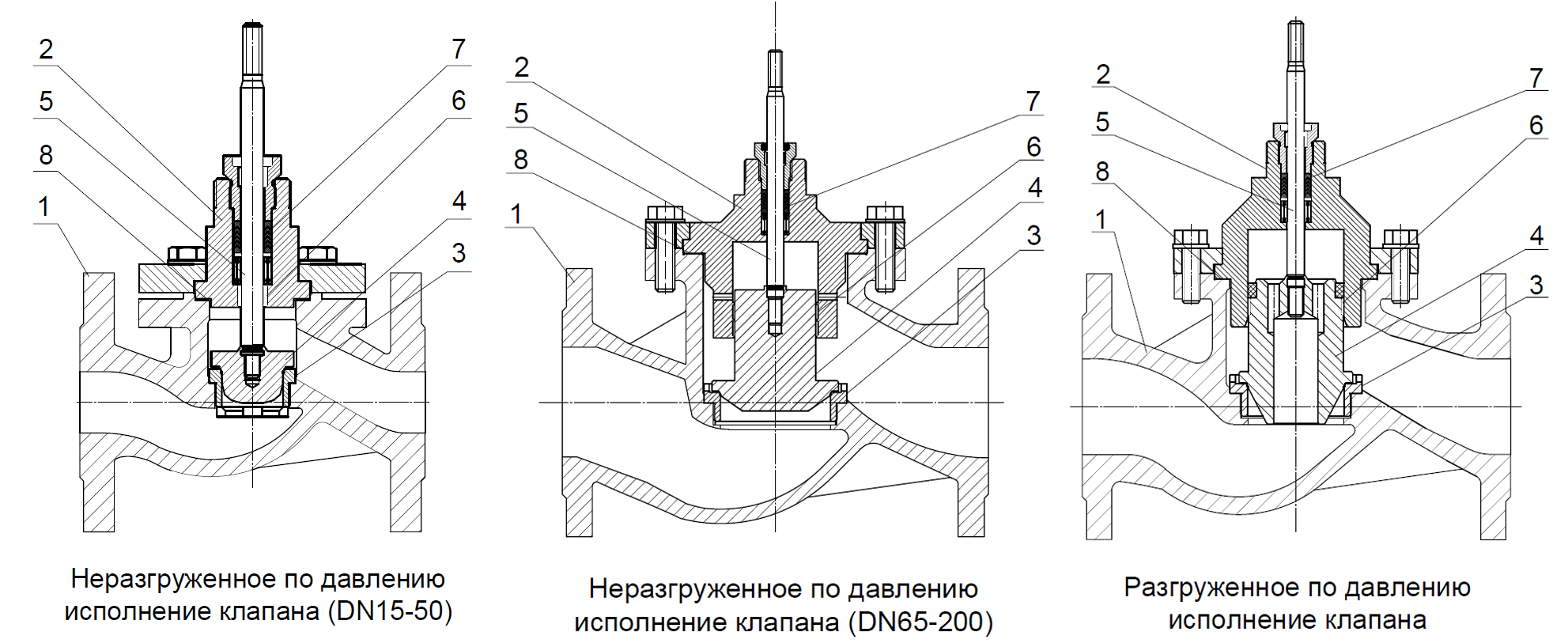 2
5
8
1
7
6
4
3

Неразгруженное по давлению исполнение клапана (DN15-50)

2
5
8
1
7
6
4
3

Неразгруженное по давлению исполнение клапана (DN65-200)

2
5
8
1
7
6
4
3

Разгруженное по давлению исполнение клапана