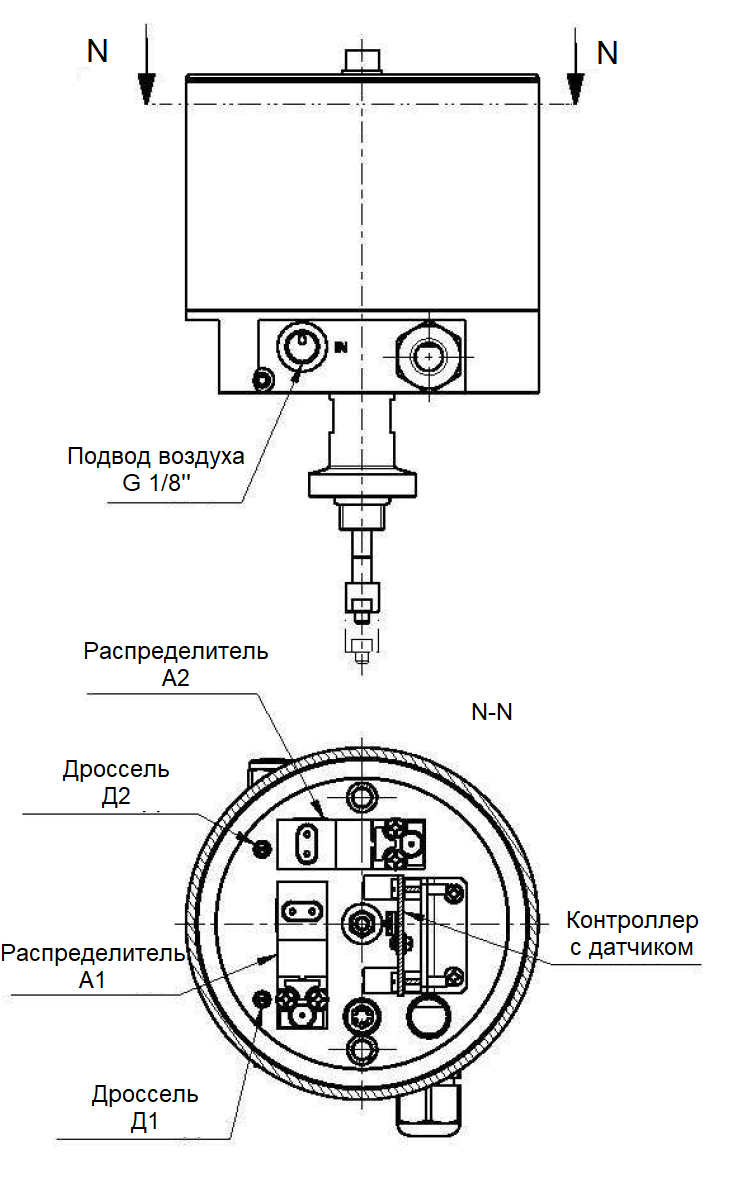 N N

IN

Подвод воздуха
G 1/8''

Распределитель
А2

N-N

Дроссель
Д2

Контроллер
с датчиком

Распределитель
А1

Дроссель
Д1