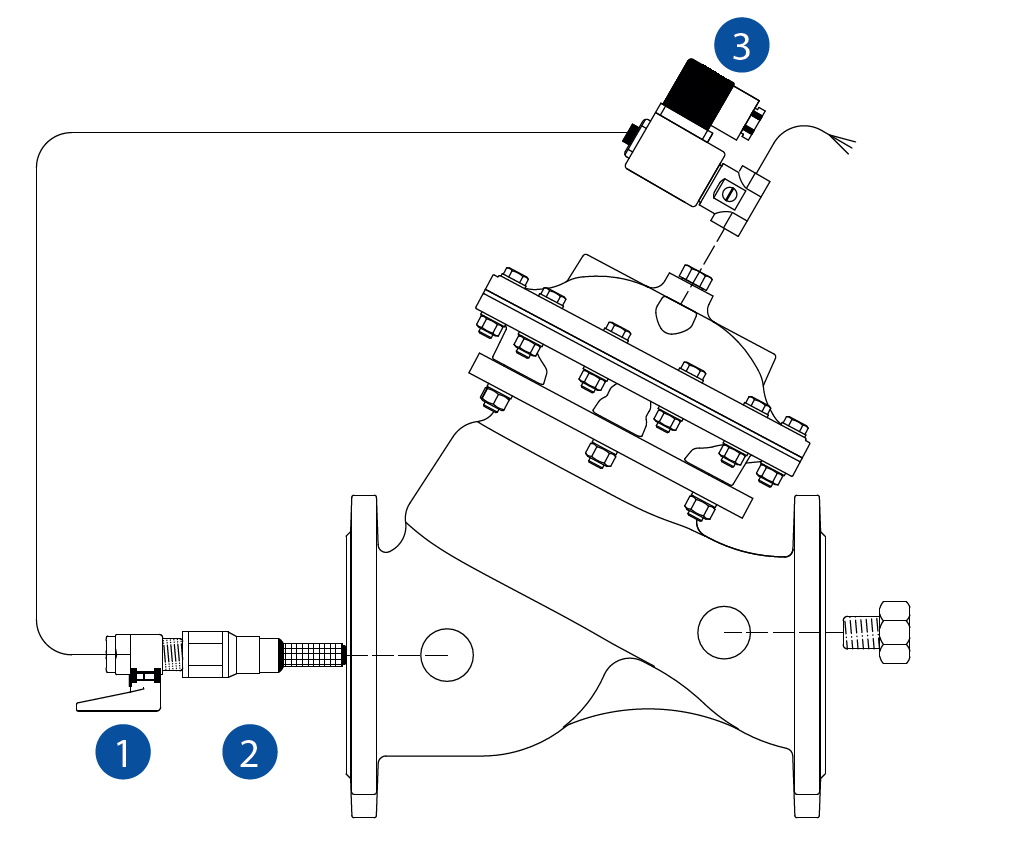 3

1

2