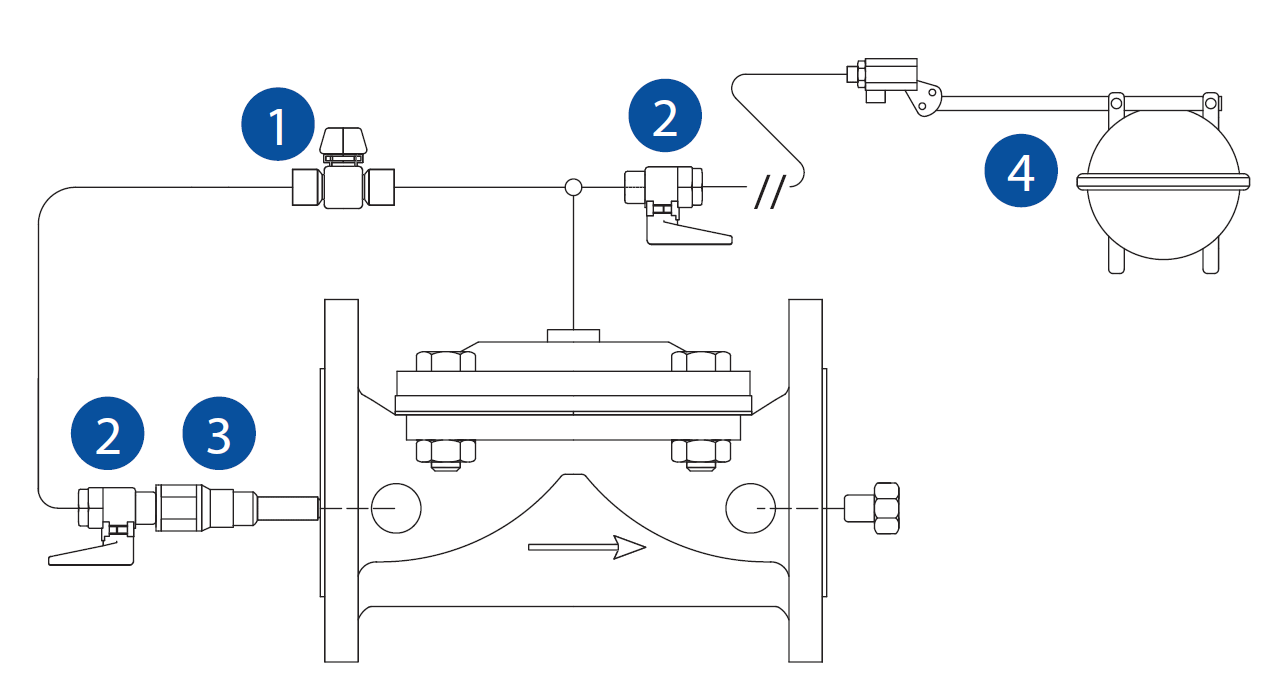 1
2
4
2
3