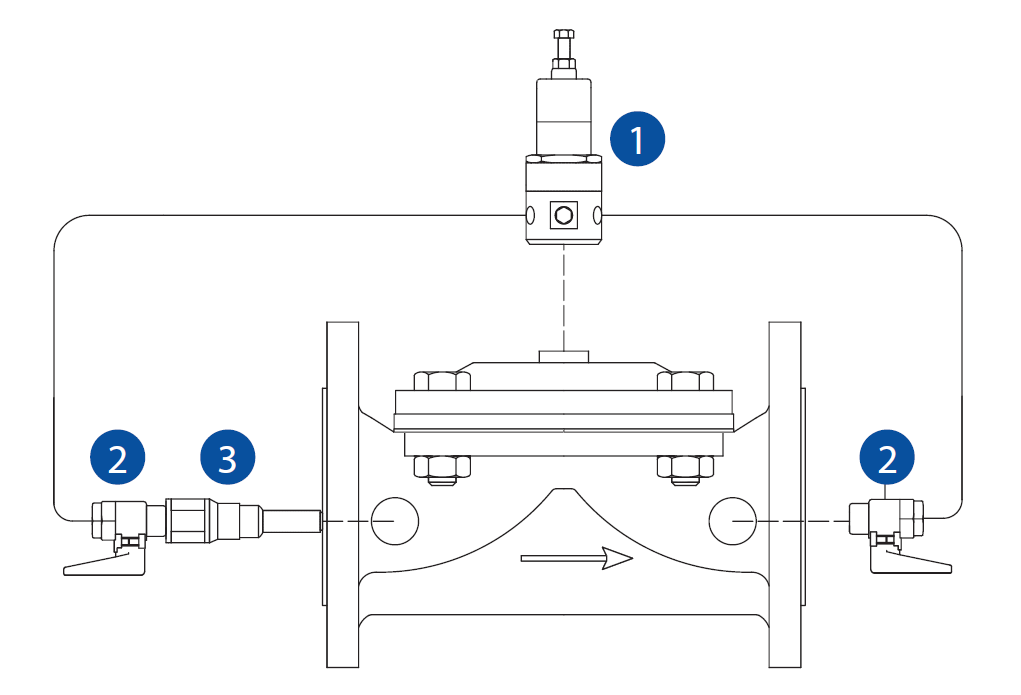 1
2
3
2