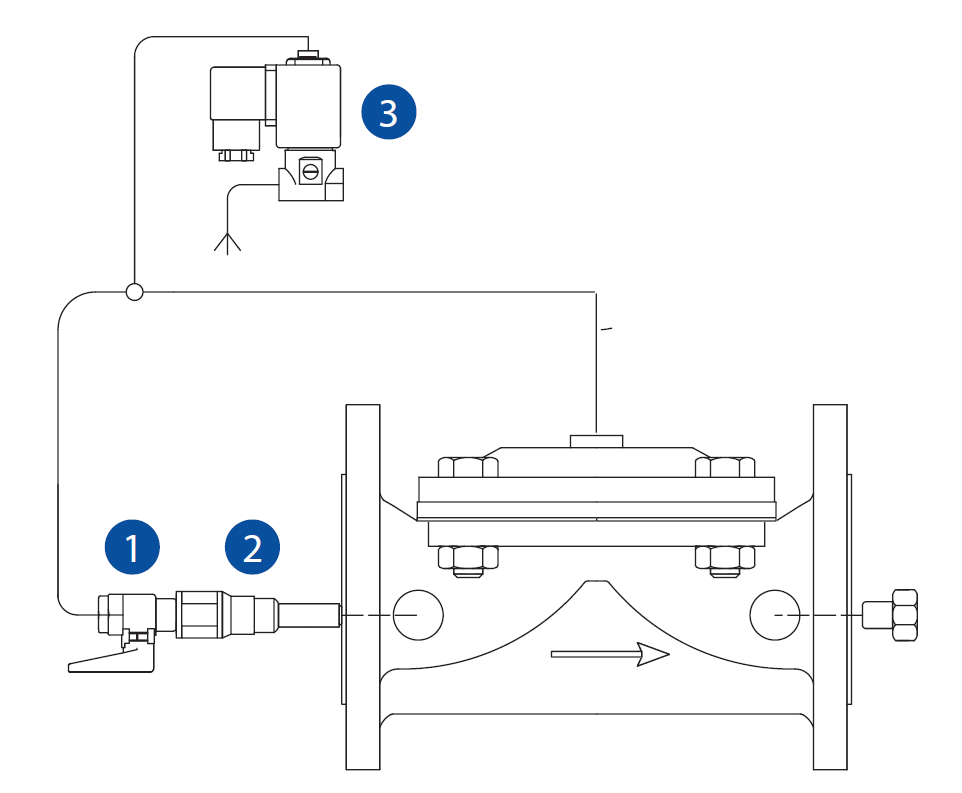 3

1

2