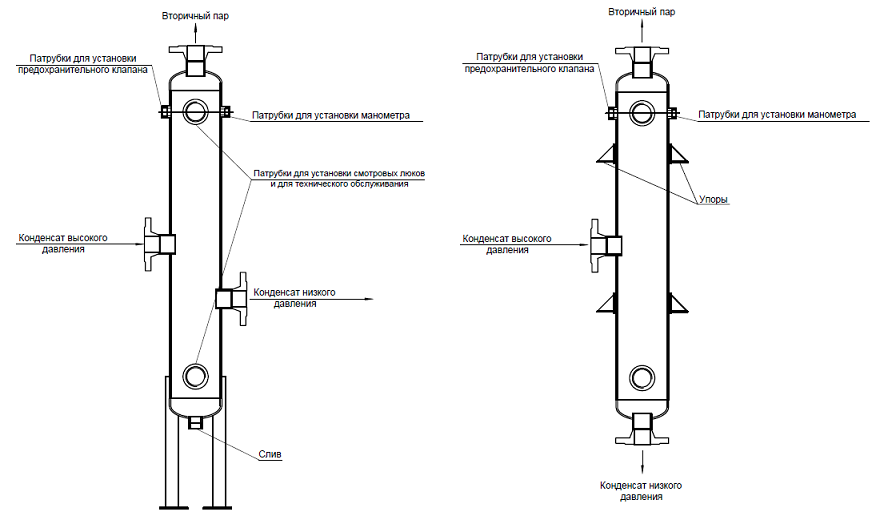 Вторичный пар

Патрубки для установки предохранительного клапана

Патрубки для установки манометра

Патрубки для установки смотровых люков и для технического обслуживания

Конденсат высокого давления

Конденсат низкого давления

Слив

Вторичный пар

Патрубки для установки предохранительного клапана

Патрубки для установки манометра

Упоры

Конденсат высокого давления

Конденсат низкого давления