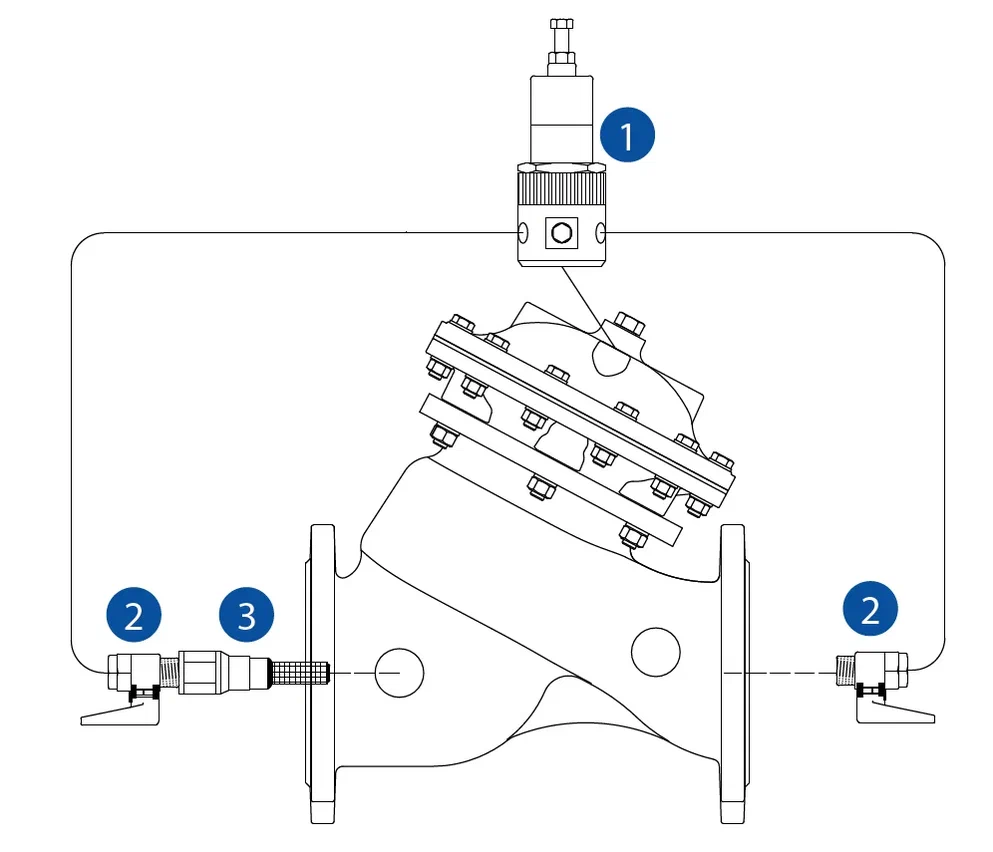 1
2
3
2