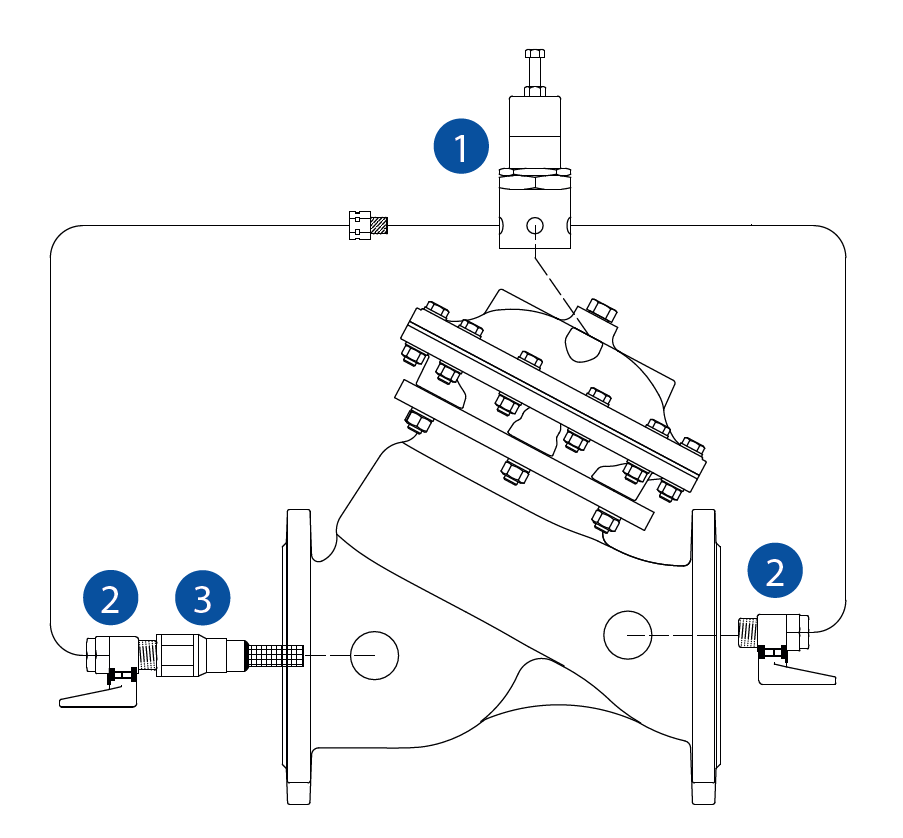 1

2

3

2