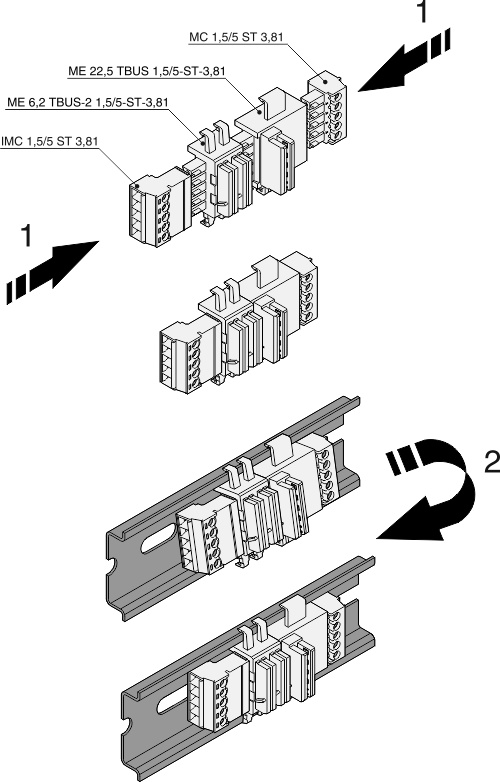 1

MC 1,5/5 ST 3,81

ME 22,5 TBUS 1,5/5-ST-3,81

ME 6,2 TBUS-2 1,5/5-ST-3,81

IMC 1,5/5 ST 3,81

1

2