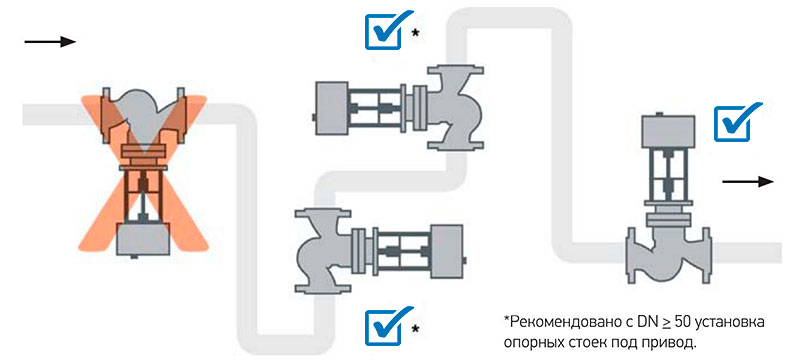 *

*

*Рекомендовано с DN $\geq$ 50 установка опорных стоек под привод.