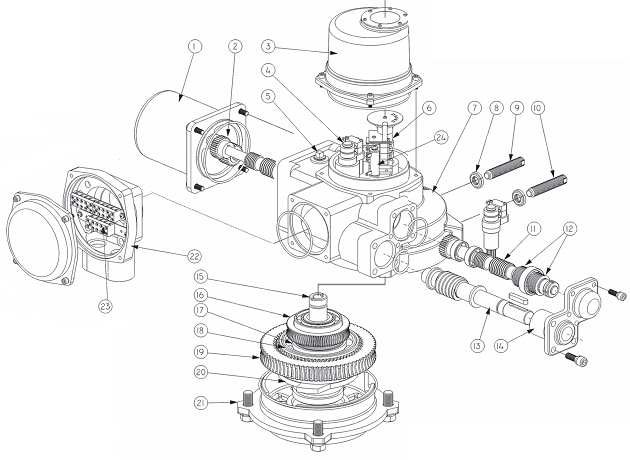 1
2
3
4
5
6
7
8
9
10
24
11
12
22
23
15
16
17
18
19
20
21
13
14