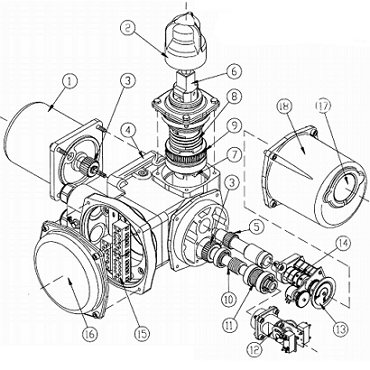 2
6
1
3
8
18
17
4
9
7
3
5
14
10
11
13
16
15
12