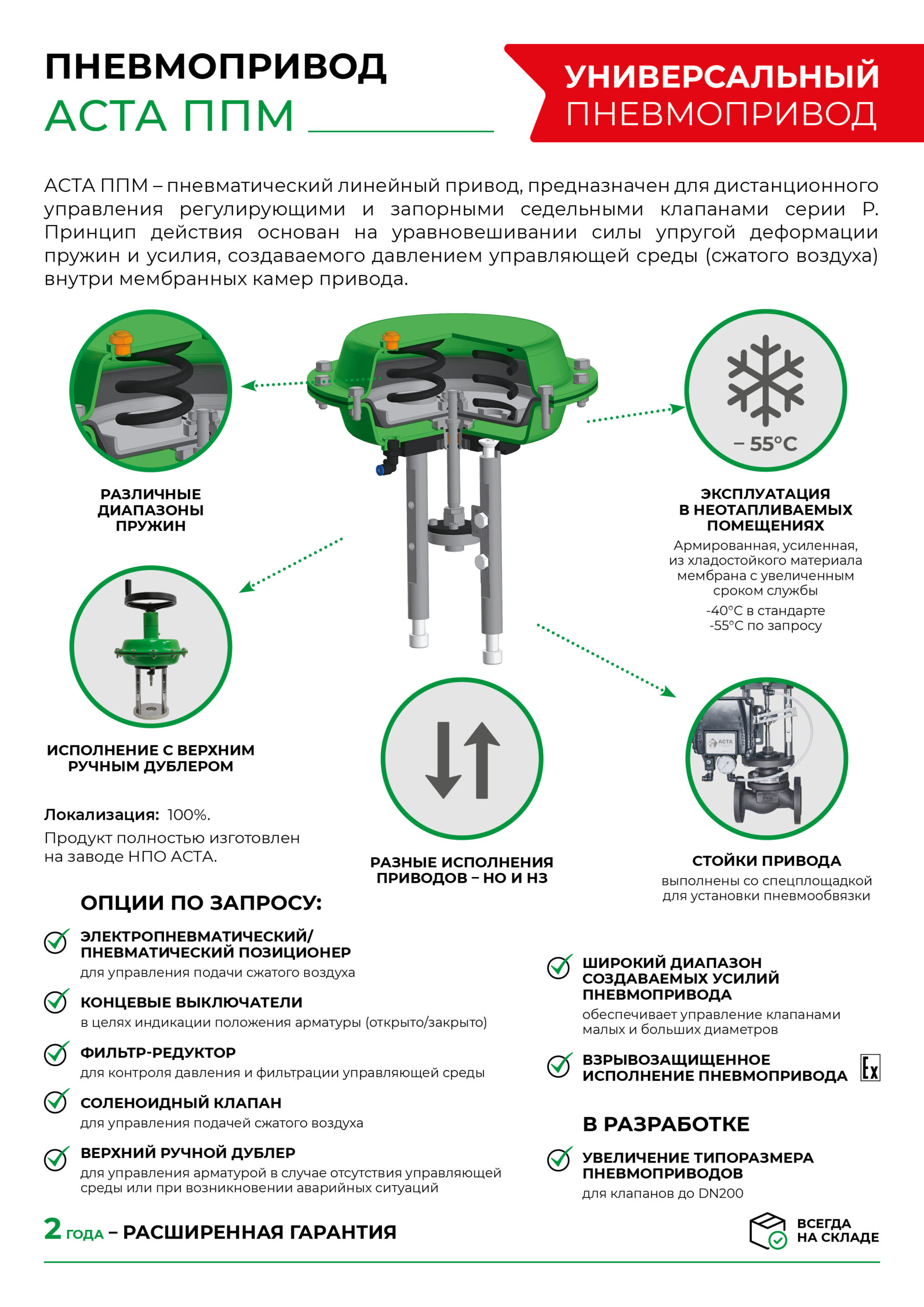 ПНЕВМОПРИВОД
АСТА ППМ

УНИВЕРСАЛЬНЫЙ
ПНЕВМОПРИВОД

АСТА ППМ – пневматический линейный привод, предназначен для дистанционного управления регулирующими и запорными седельными клапанами серии Р. Принцип действия основан на уравновешивании силы упругой деформации пружин и усилия, создаваемого давлением управляющей среды (сжатого воздуха) внутри мембранных камер привода.

РАЗЛИЧНЫЕ ДИАПАЗОНЫ ПРУЖИН

– 55°C

ЭКСПЛУАТАЦИЯ В НЕОТАПЛИВАЕМЫХ ПОМЕЩЕНИЯХ
Армированная, усиленная, из хладостойкого материала мембрана с увеличенным сроком службы
-40°C в стандарте
-55°C по запросу

ИСПОЛНЕНИЕ С ВЕРХНИМ РУЧНЫМ ДУБЛЕРОМ

Локализация: 100%.
Продукт полностью изготовлен на заводе НПО АСТА.

РАЗНЫЕ ИСПОЛНЕНИЯ ПРИВОДОВ – НО И НЗ

АСТА

СТОЙКИ ПРИВОДА
выполнены со спецплощадкой для установки пневмообвязки

ОПЦИИ ПО ЗАПРОСУ:

ЭЛЕКТРОПНЕВМАТИЧЕСКИЙ/ ПНЕВМАТИЧЕСКИЙ ПОЗИЦИОНЕР
для управления подачи сжатого воздуха

КОНЦЕВЫЕ ВЫКЛЮЧАТЕЛИ
в целях индикации положения арматуры (открыто/закрыто)

ФИЛЬТР-РЕДУКТОР
для контроля давления и фильтрации управляющей среды

СОЛЕНОИДНЫЙ КЛАПАН
для управления подачей сжатого воздуха

ВЕРХНИЙ РУЧНОЙ ДУБЛЕР
для управления арматурой в случае отсутствия управляющей среды или при возникновении аварийных ситуаций

ШИРОКИЙ ДИАПАЗОН СОЗДАВАЕМЫХ УСИЛИЙ ПНЕВМОПРИВОДА
обеспечивает управление клапанами малых и больших диаметров

ВЗРЫВОЗАЩИЩЕННОЕ ИСПОЛНЕНИЕ ПНЕВМОПРИВОДА
Ex

В РАЗРАБОТКЕ

УВЕЛИЧЕНИЕ ТИПОРАЗМЕРА ПНЕВМОПРИВОДОВ
для клапанов до DN200

2 ГОДА – РАСШИРЕННАЯ ГАРАНТИЯ

ВСЕГДА НА СКЛАДЕ